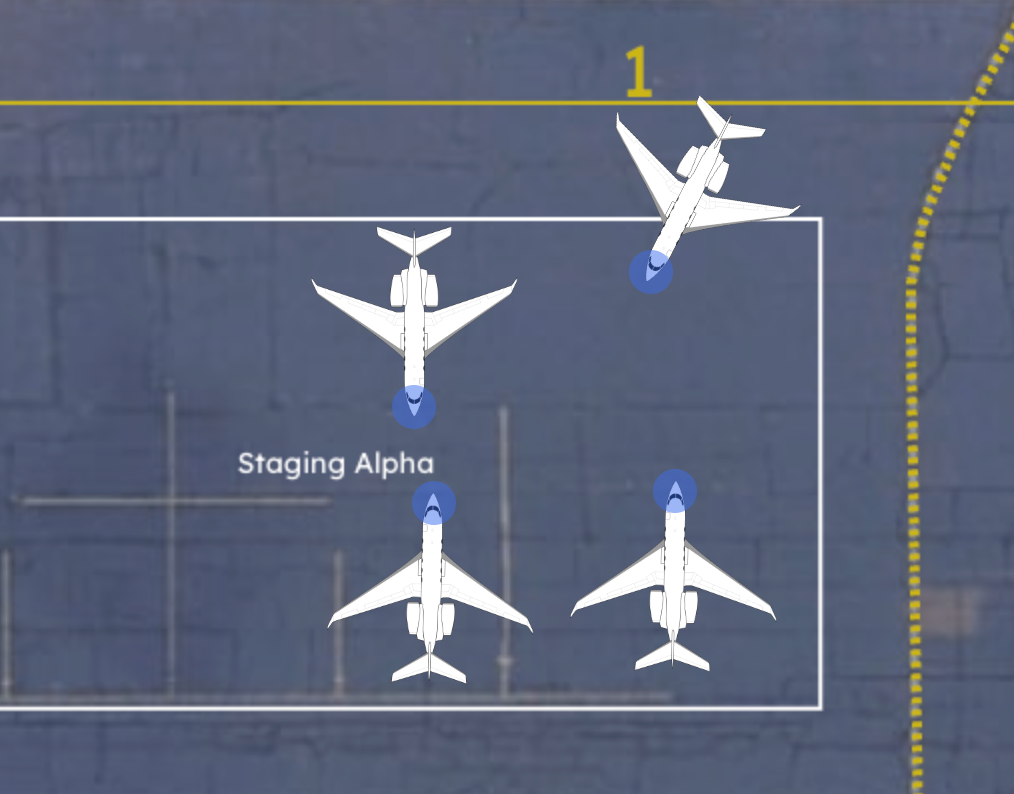 1

Staging Alpha