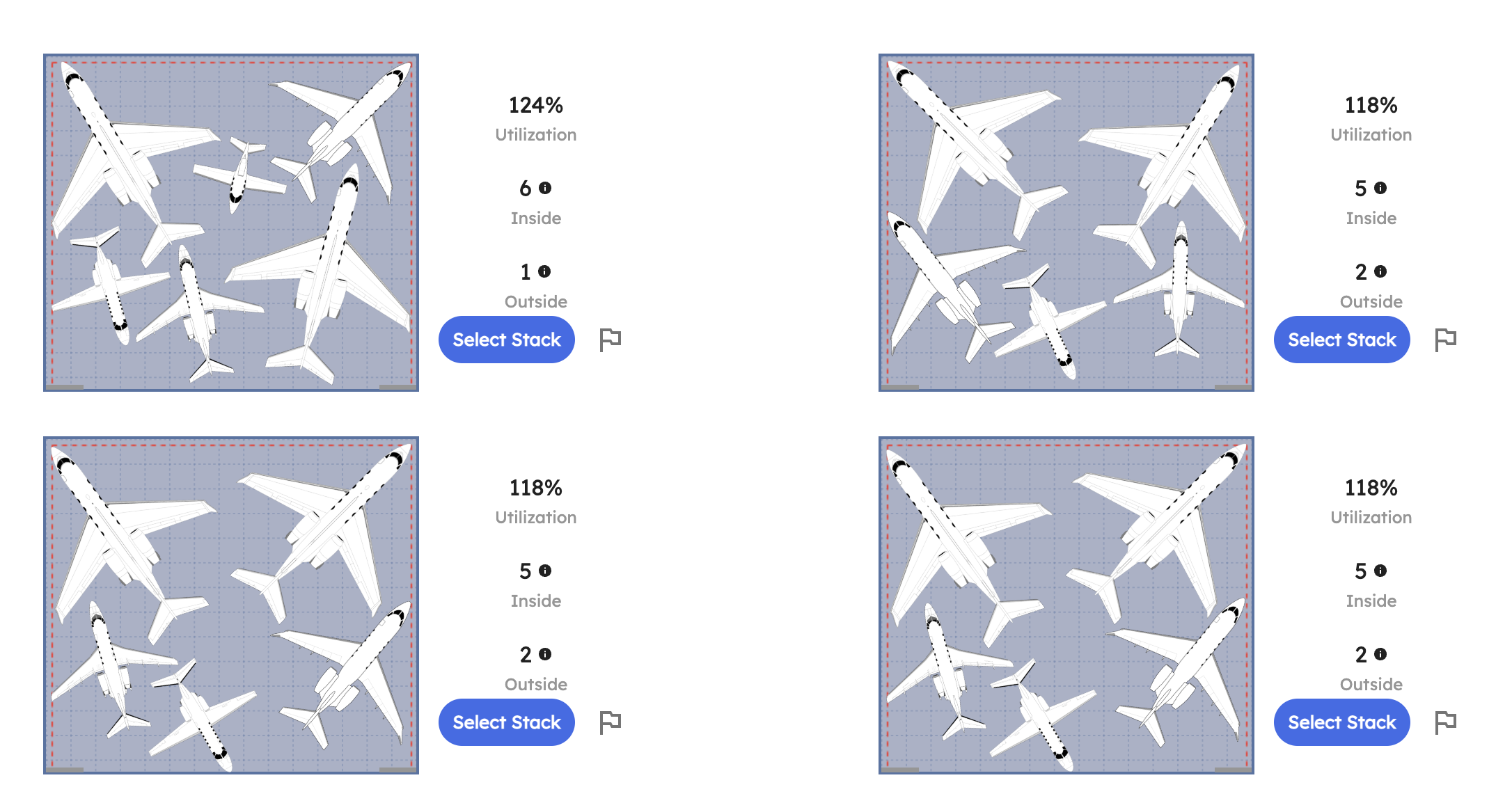 124%
Utilization

6
Inside

1
Outside

Select Stack

118%
Utilization

5
Inside

2
Outside

Select Stack

118%
Utilization

5
Inside

2
Outside

Select Stack

118%
Utilization

5
Inside

2
Outside

Select Stack